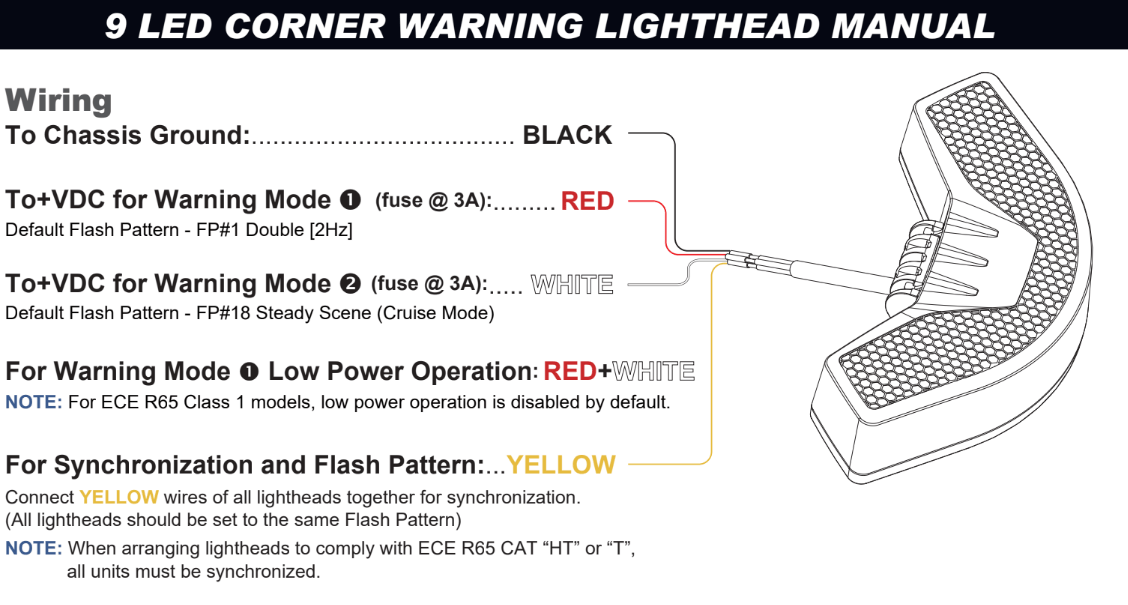 9 LED CORNER WARNING LIGHTHEAD MANUAL

Wiring

To Chassis Ground:..................................... BLACK

To+VDC for Warning Mode ❶ (fuse @ 3A):......... RED
Default Flash Pattern - FP#1 Double [2Hz]

To+VDC for Warning Mode ❷ (fuse @ 3A):..... WHITE
Default Flash Pattern - FP#18 Steady Scene (Cruise Mode)

For Warning Mode ❶ Low Power Operation: RED+WHITE
NOTE: For ECE R65 Class 1 models, low power operation is disabled by default.

For Synchronization and Flash Pattern:...YELLOW
Connect YELLOW wires of all lightheads together for synchronization.
(All lightheads should be set to the same Flash Pattern)
NOTE: When arranging lightheads to comply with ECE R65 CAT “HT” or “T”, all units must be synchronized.